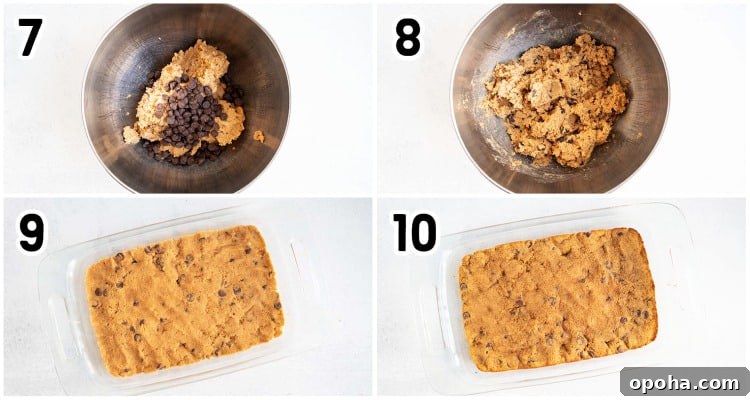 7

8

9

10

opoha.com