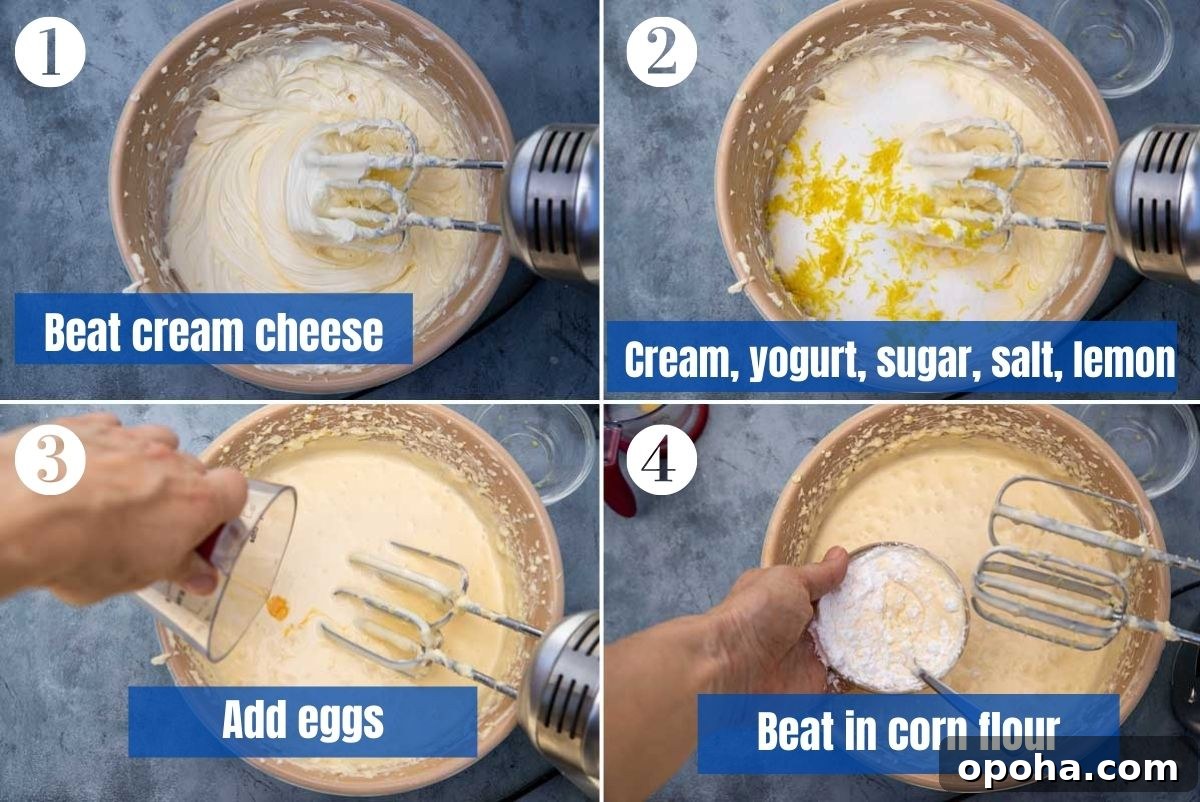 1
Beat cream cheese

2
Cream, yogurt, sugar, salt, lemon

3
Add eggs

4
Beat in corn flour

opoha.com